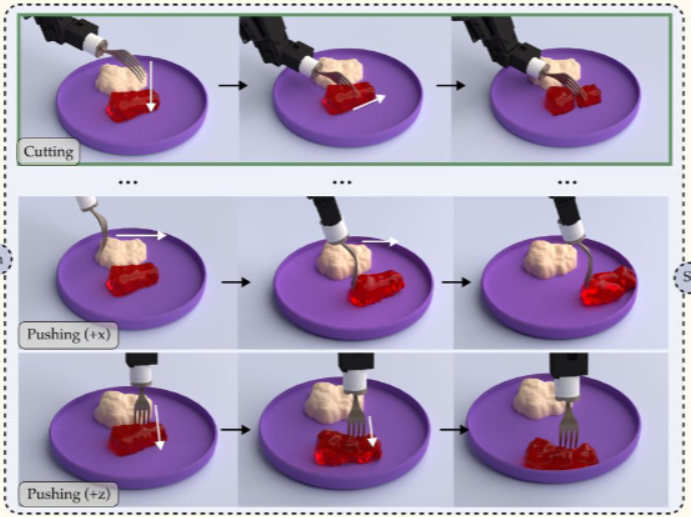 Cutting

...

...

...

Pushing (+x)

Pushing (+z)